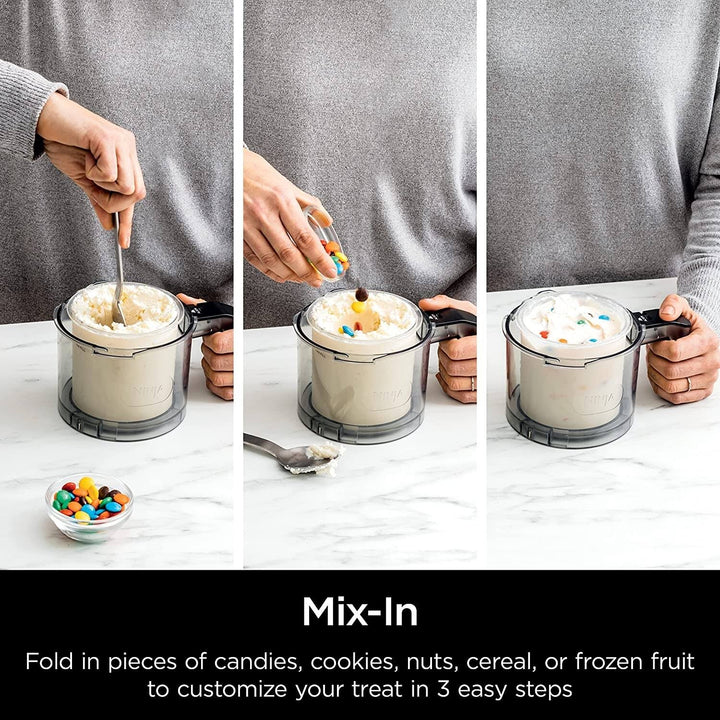 NINJA

NINJA

NINJA

Mix-In

Fold in pieces of candies, cookies, nuts, cereal, or frozen fruit to customize your treat in 3 easy steps